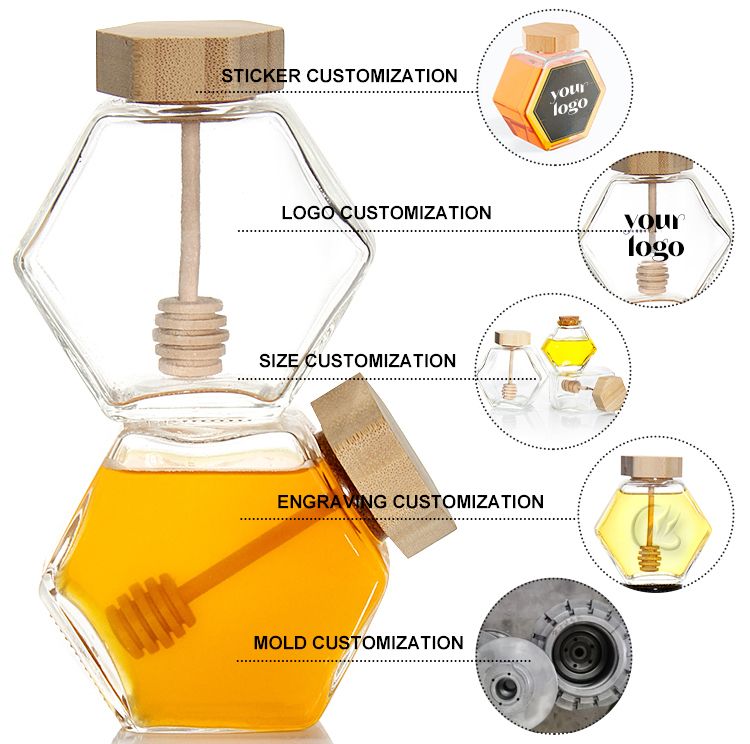 STICKER CUSTOMIZATION

your logo

LOGO CUSTOMIZATION

your logo

SIZE CUSTOMIZATION

ENGRAVING CUSTOMIZATION

MOLD CUSTOMIZATION